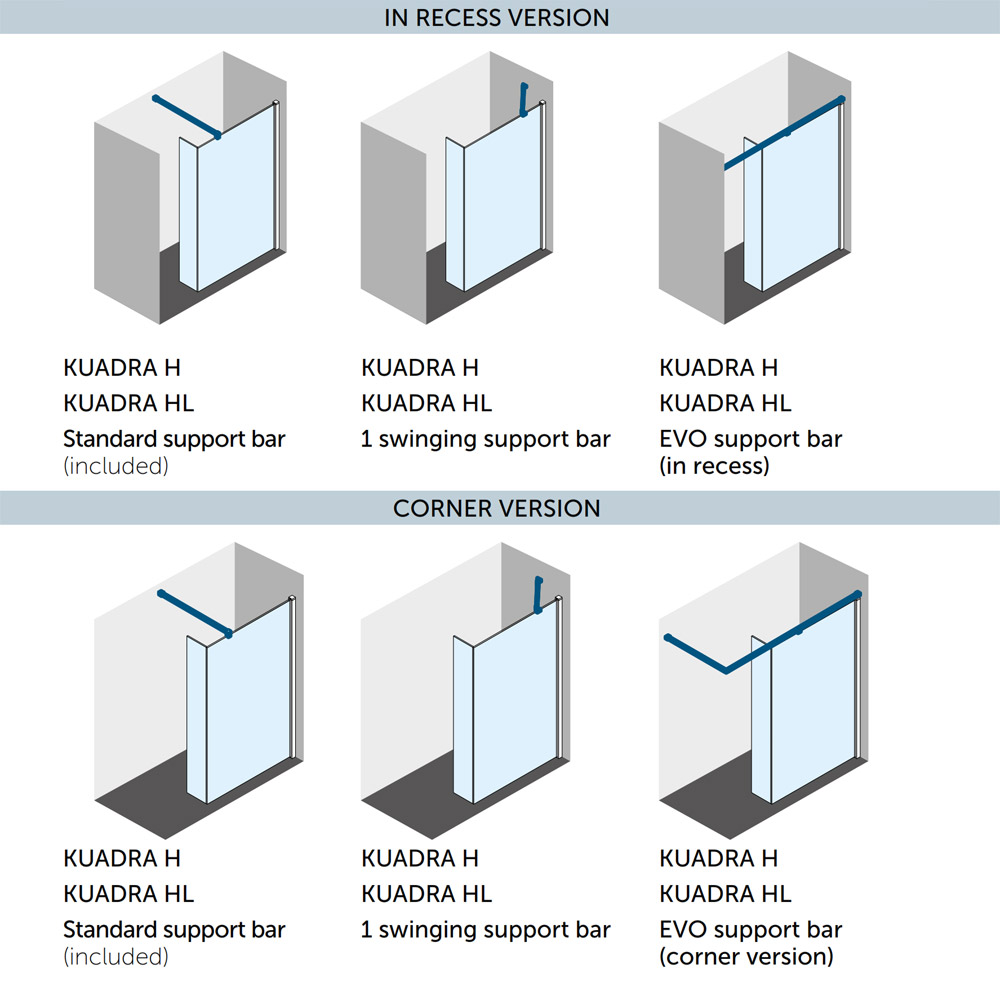 IN RECESS VERSION

KUADRA H
KUADRA HL
Standard support bar
(included)

KUADRA H
KUADRA HL
1 swinging support bar

KUADRA H
KUADRA HL
EVO support bar
(in recess)

CORNER VERSION

KUADRA H
KUADRA HL
Standard support bar
(included)

KUADRA H
KUADRA HL
1 swinging support bar

KUADRA H
KUADRA HL
EVO support bar
(corner version)