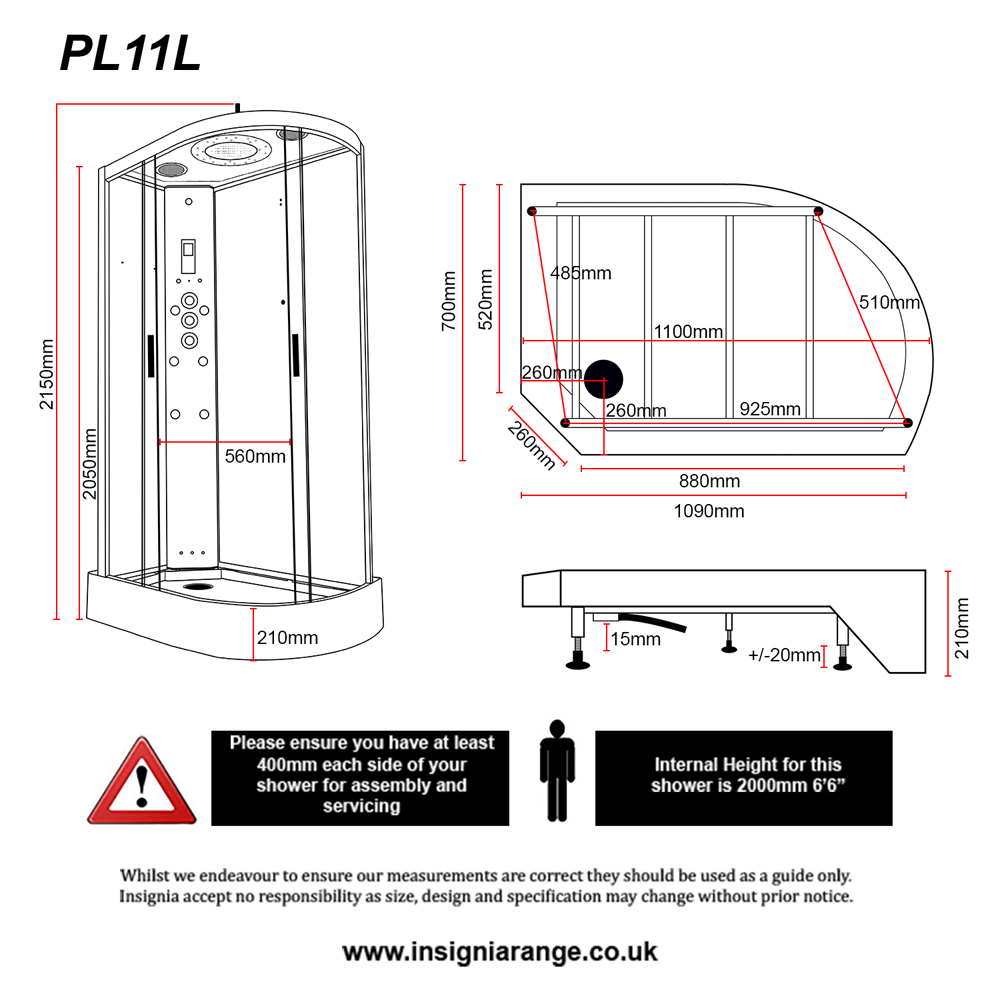 PL11L

2150mm

2050mm

560mm

210mm

700mm

520mm

485mm

510mm

1100mm

260mm

260mm

925mm

260mm

880mm

1090mm

15mm

+/-20mm

210mm

Please ensure you have at least 400mm each side of your shower for assembly and servicing

Internal Height for this shower is 2000mm 6'6"

Whilst we endeavour to ensure our measurements are correct they should be used as a guide only. Insignia accept no responsibility as size, design and specification may change without prior notice.

www.insigniarange.co.uk